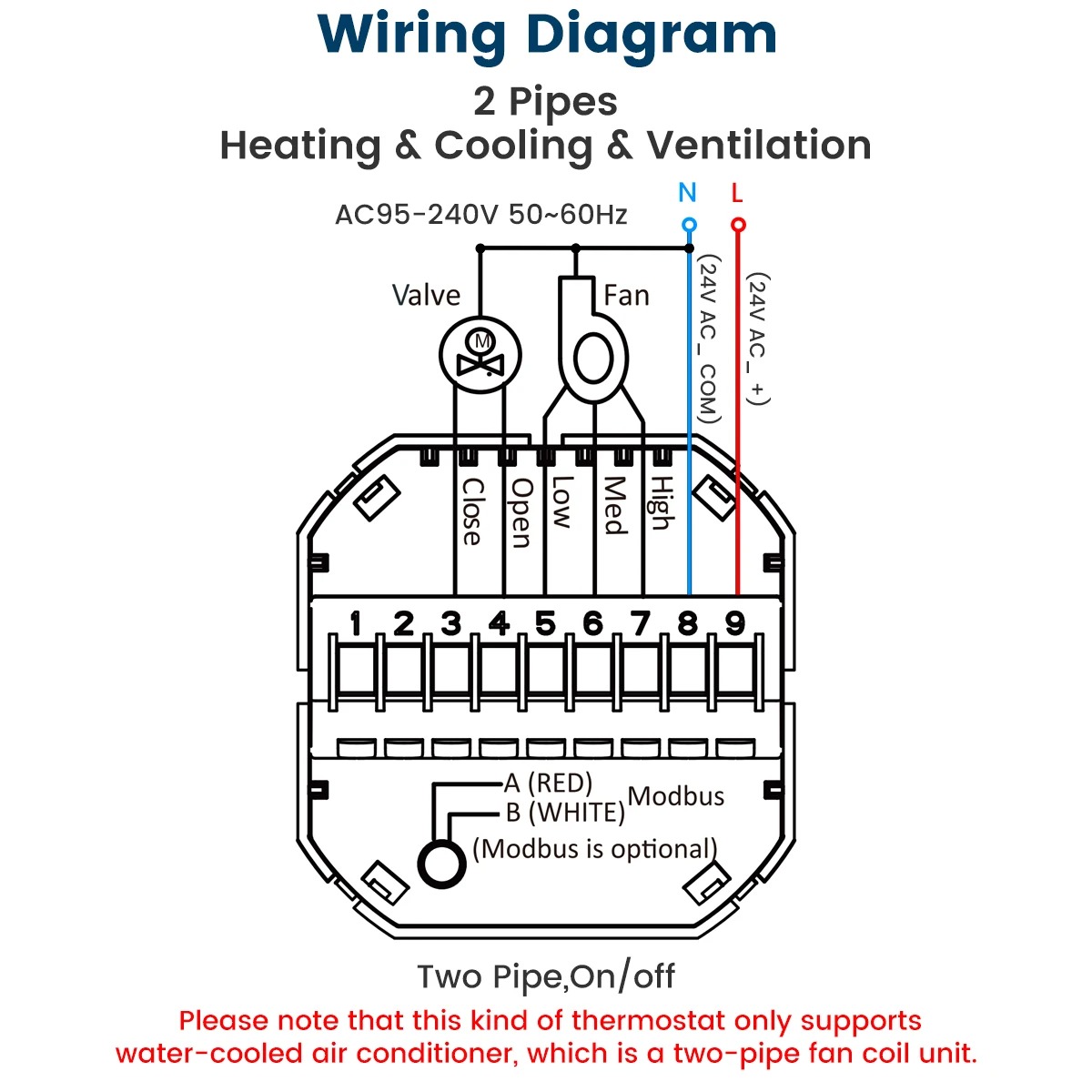 Wiring Diagram

2 Pipes
Heating & Cooling & Ventilation

AC95-240V 50~60Hz

N L

Valve

M

Fan

(24V AC_ COM)

(24V AC_ +)

Close Open Low Med High

1 2 3 4 5 6 7 8 9

A (RED)
B (WHITE)
Modbus
(Modbus is optional)

Two Pipe,On/off

Please note that this kind of thermostat only supports water-cooled air conditioner, which is a two-pipe fan coil unit.